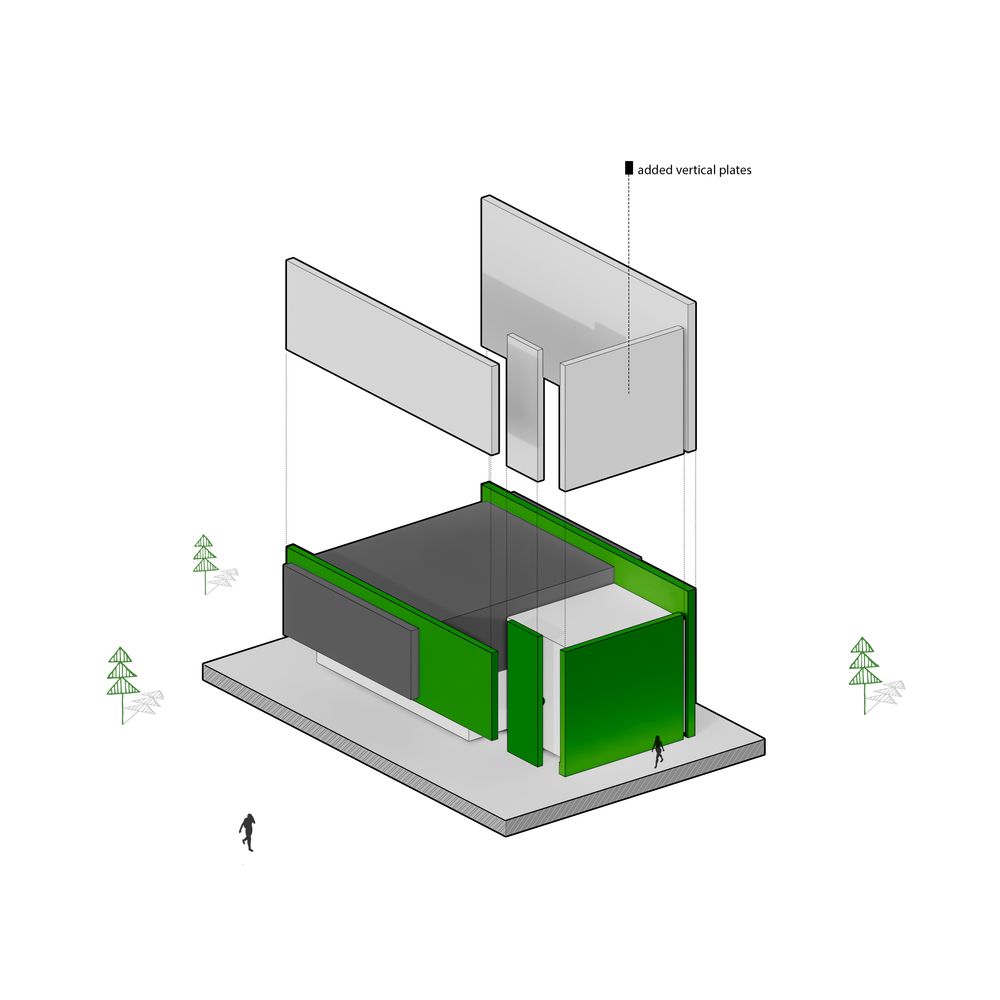 added vertical plates