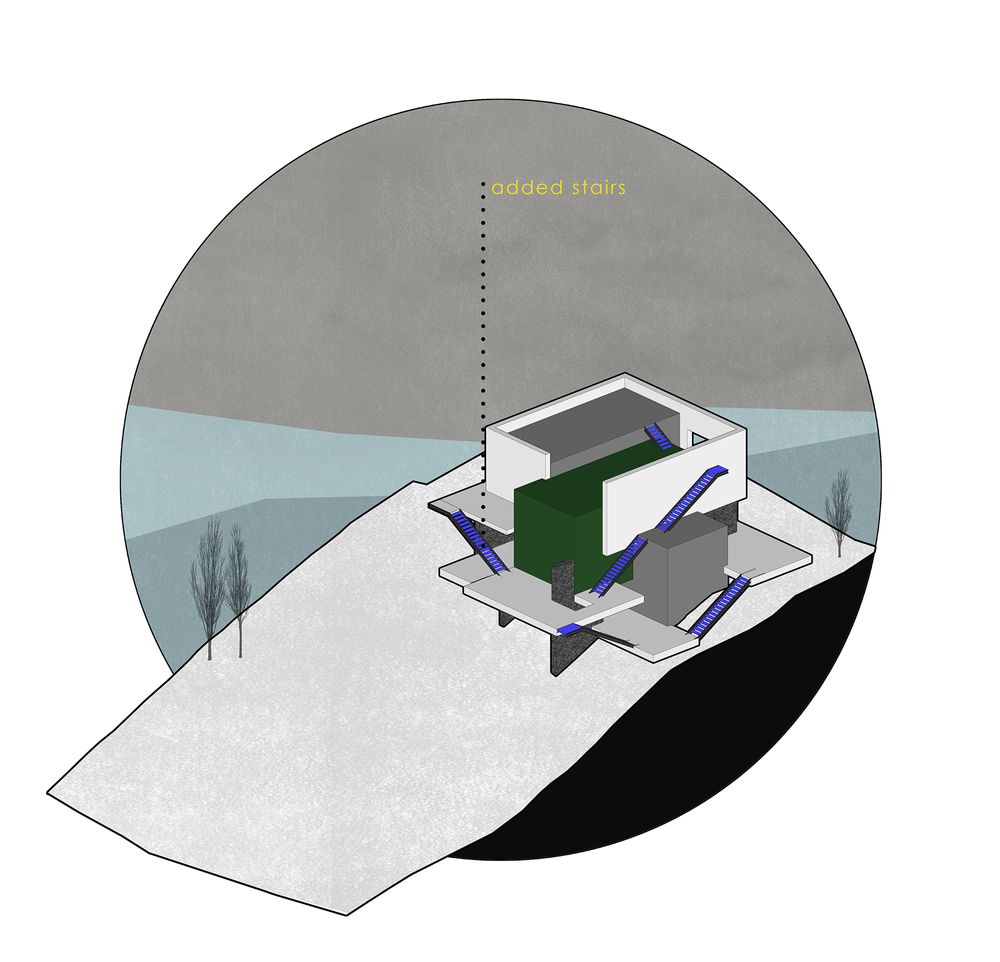 added stairs